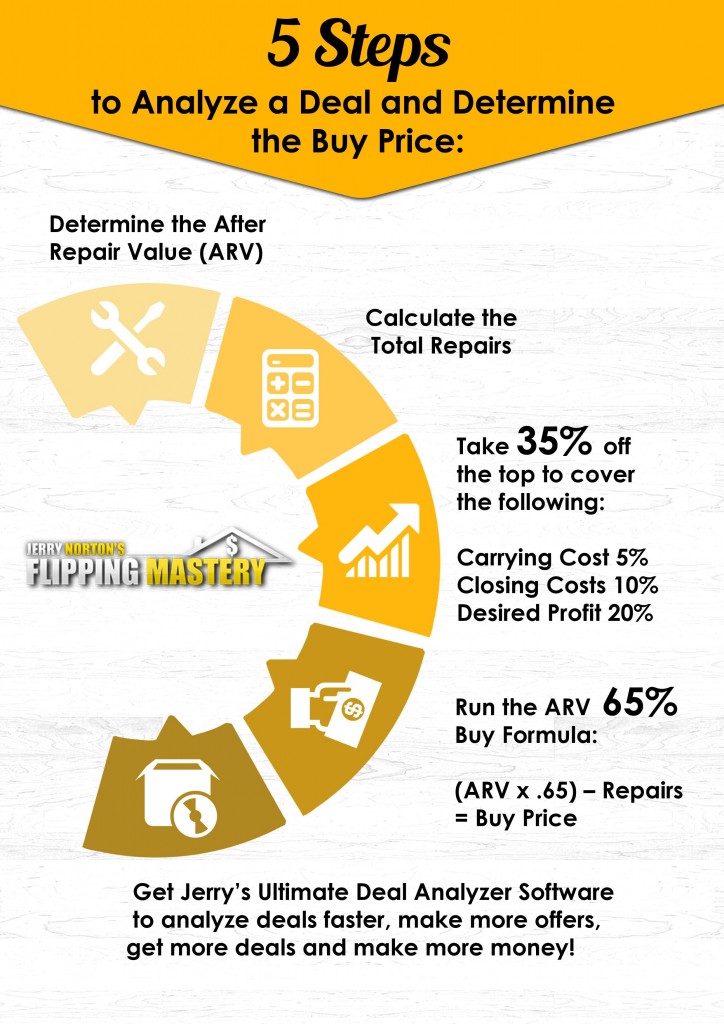 5 Steps
to Analyze a Deal and Determine the Buy Price:

Determine the After Repair Value (ARV)

Calculate the Total Repairs

Take 35% off the top to cover the following:

Carrying Cost 5%
Closing Costs 10%
Desired Profit 20%

JERRY NORTON'S
FLIPPING MASTERY

Run the ARV 65% Buy Formula:

(ARV x .65) – Repairs = Buy Price

Get Jerry's Ultimate Deal Analyzer Software to analyze deals faster, make more offers, get more deals and make more money!